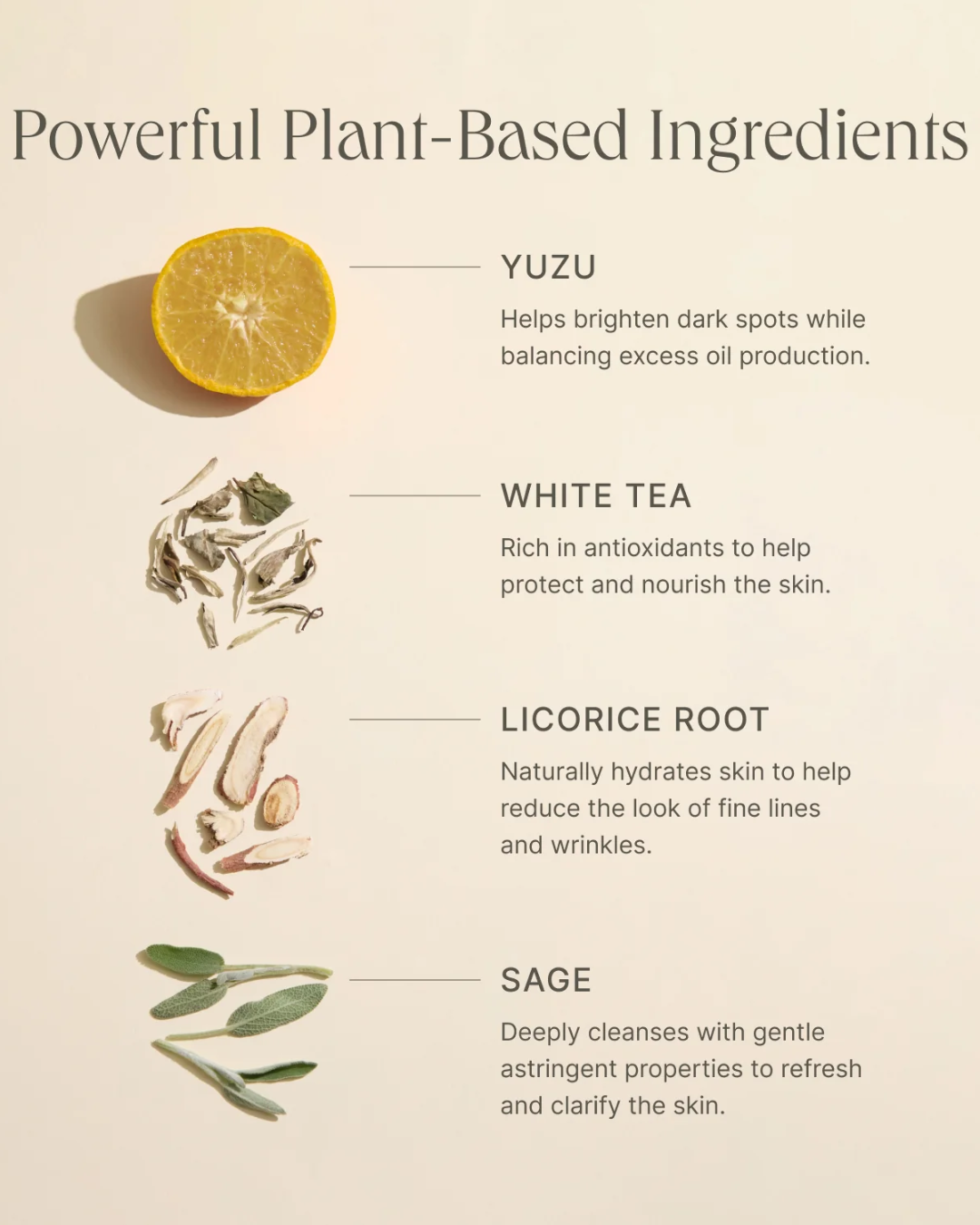 Powerful Plant-Based Ingredients

YUZU

Helps brighten dark spots while balancing excess oil production.

WHITE TEA

Rich in antioxidants to help protect and nourish the skin.

LICORICE ROOT

Naturally hydrates skin to help reduce the look of fine lines and wrinkles.

SAGE

Deeply cleanses with gentle astringent properties to refresh and clarify the skin.